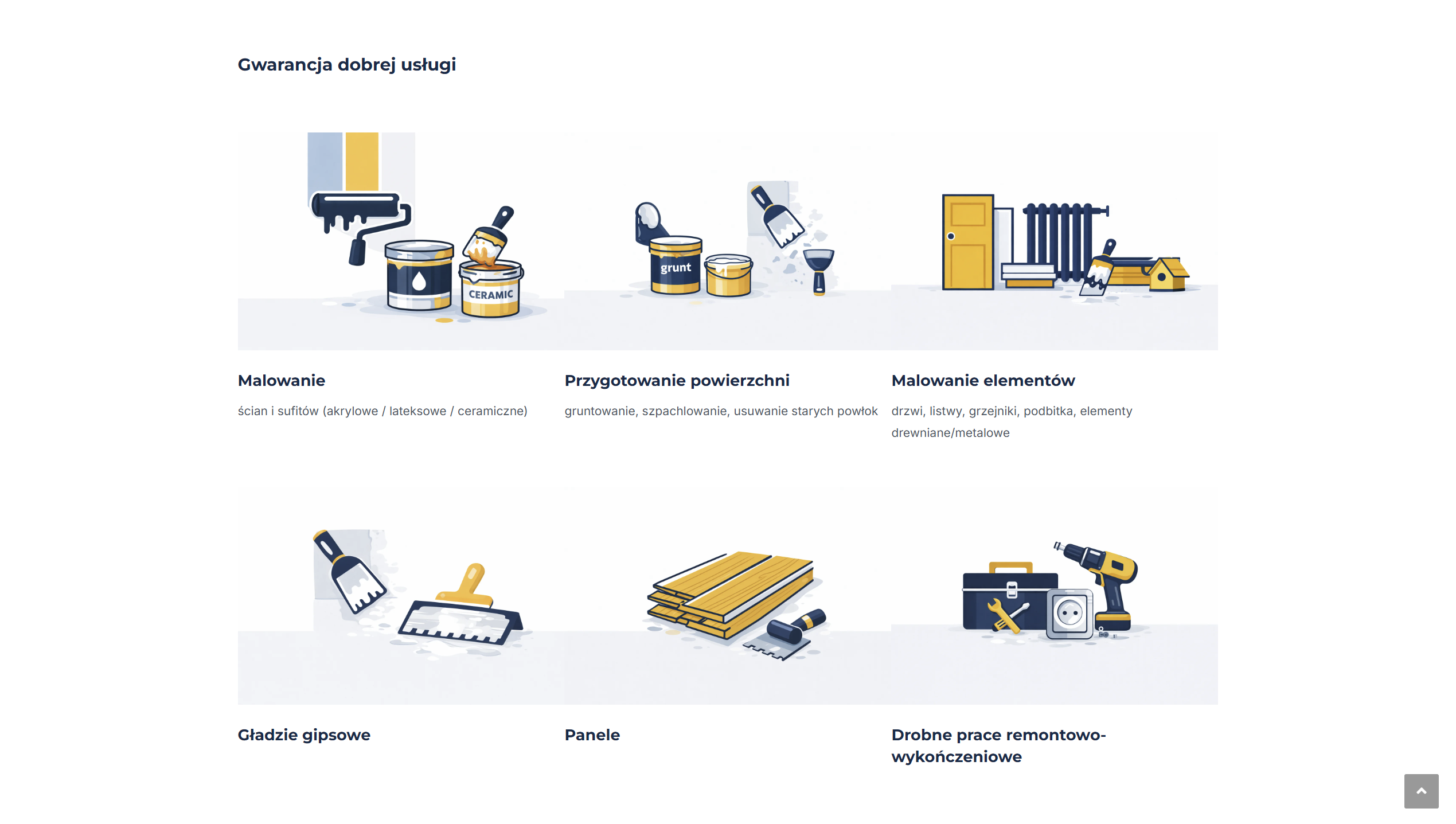 Gwarancja dobrej usługi

CERAMIC

Malowanie

ścian i sufitów (akrylowe / lateksowe / ceramiczne)

grunt

Przygotowanie powierzchni

gruntowanie, szpachlowanie, usuwanie starych powłok

Malowanie elementów

drzwi, listwy, grzejniki, podbitka, elementy drewniane/metalowe

Gładzie gipsowe

Panele

Drobne prace remontowo-wykończeniowe